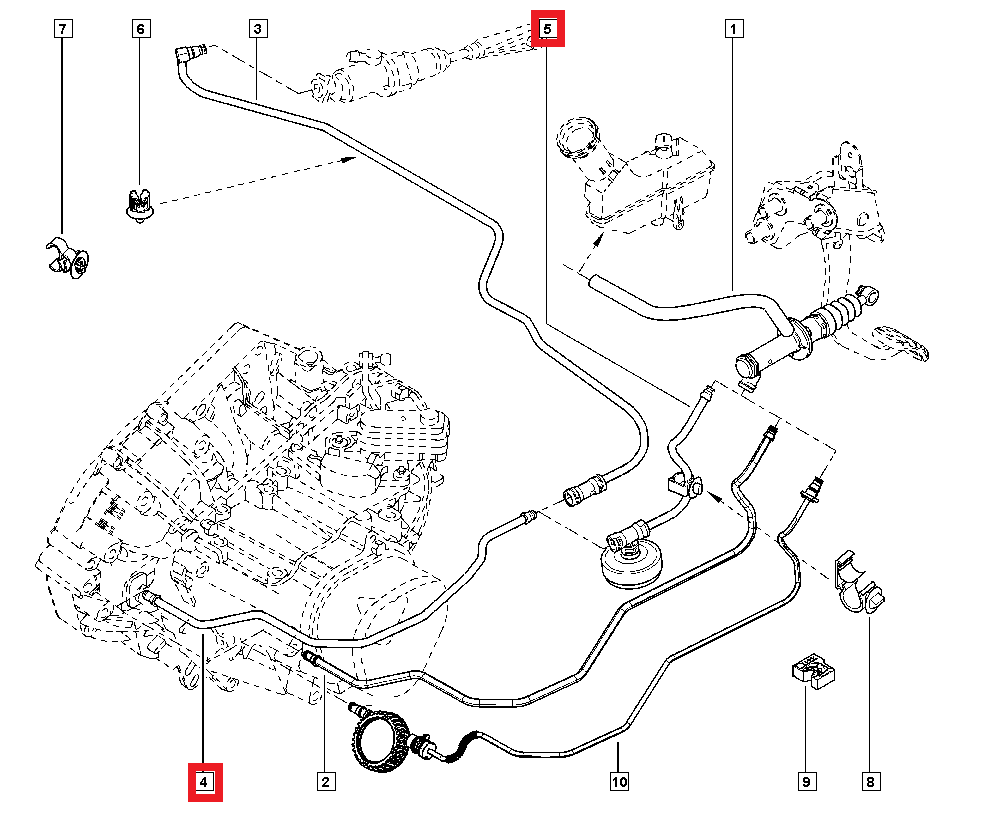 7
6
3
5
1
4
2
10
9
8